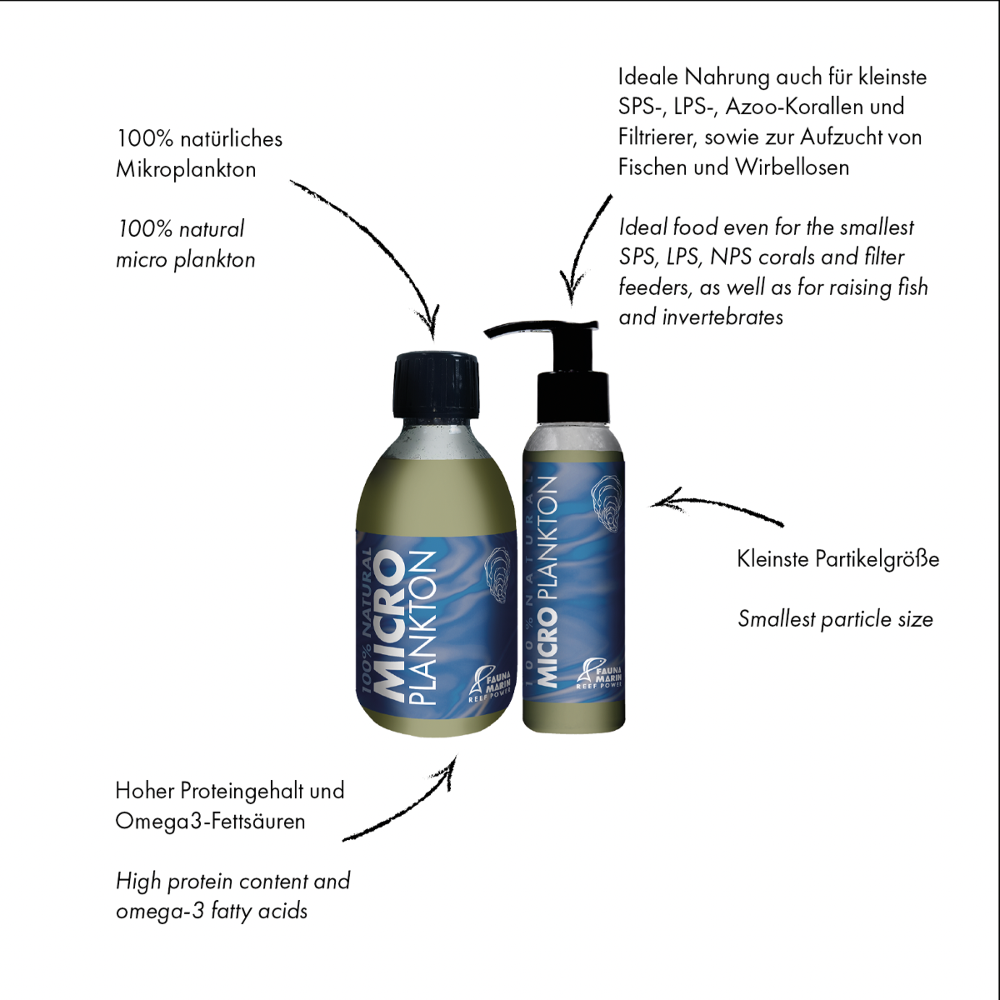 100% natürliches Mikroplankton

100% natural micro plankton

Ideale Nahrung auch für kleinste SPS-, LPS-, Azoo-Korallen und Filtrierer, sowie zur Aufzucht von Fischen und Wirbellosen

Ideal food even for the smallest SPS, LPS, NPS corals and filter feeders, as well as for raising fish and invertebrates

100% NATURAL MICRO PLANKTON

FAUNA MARIN REEF POWER

100% NATURAL MICRO PLANKTON

FAUNA MARIN REEF POWER

Kleinste Partikelgröße

Smallest particle size

Hoher Proteingehalt und Omega3-Fettsäuren

High protein content and omega-3 fatty acids